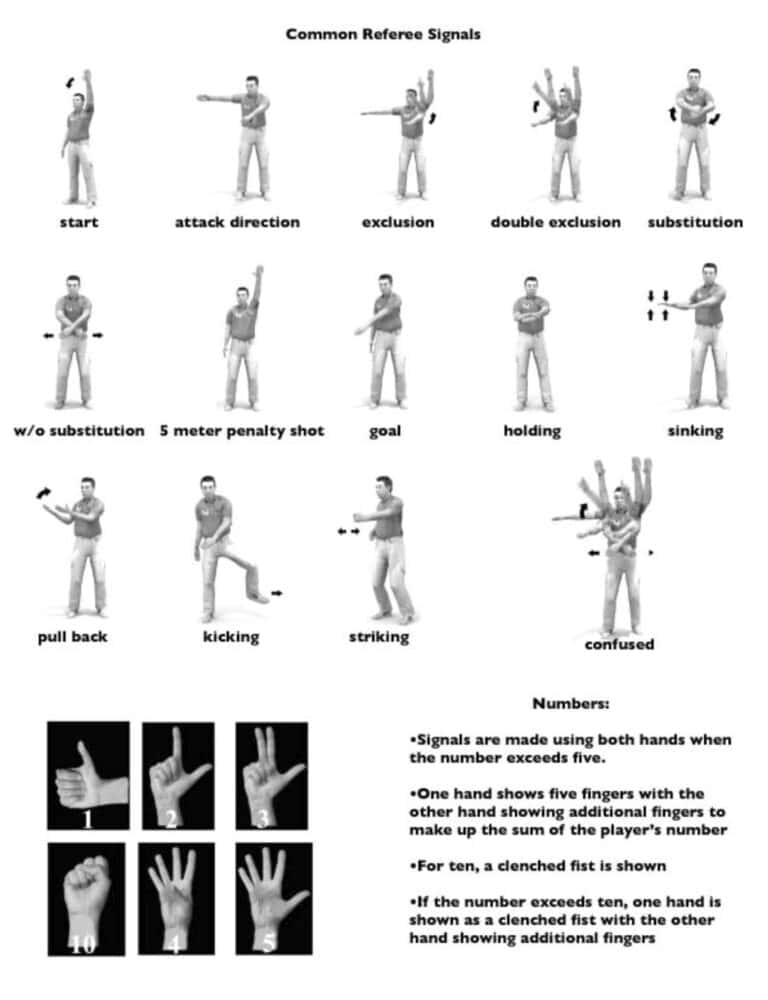 Common Referee Signals

start

attack direction

exclusion

double exclusion

substitution

w/o substitution

5 meter penalty shot

goal

holding

sinking

pull back

kicking

striking

confused

1

2

3

10

4

5

Numbers:

•Signals are made using both hands when the number exceeds five.

•One hand shows five fingers with the other hand showing additional fingers to make up the sum of the player's number

•For ten, a clenched fist is shown

•If the number exceeds ten, one hand is shown as a clenched fist with the other hand showing additional fingers